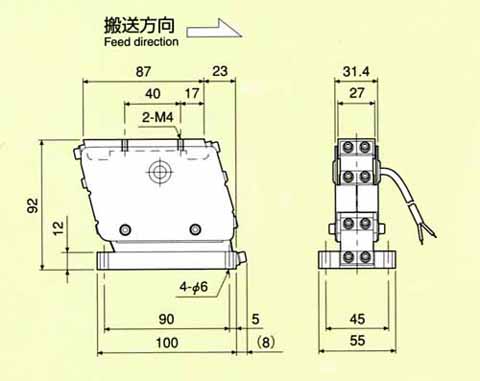 搬送方向
Feed direction

87
23
40
17
2-M4
92
12
4-$\phi$6
90
5
100
(8)

31.4
27
45
55